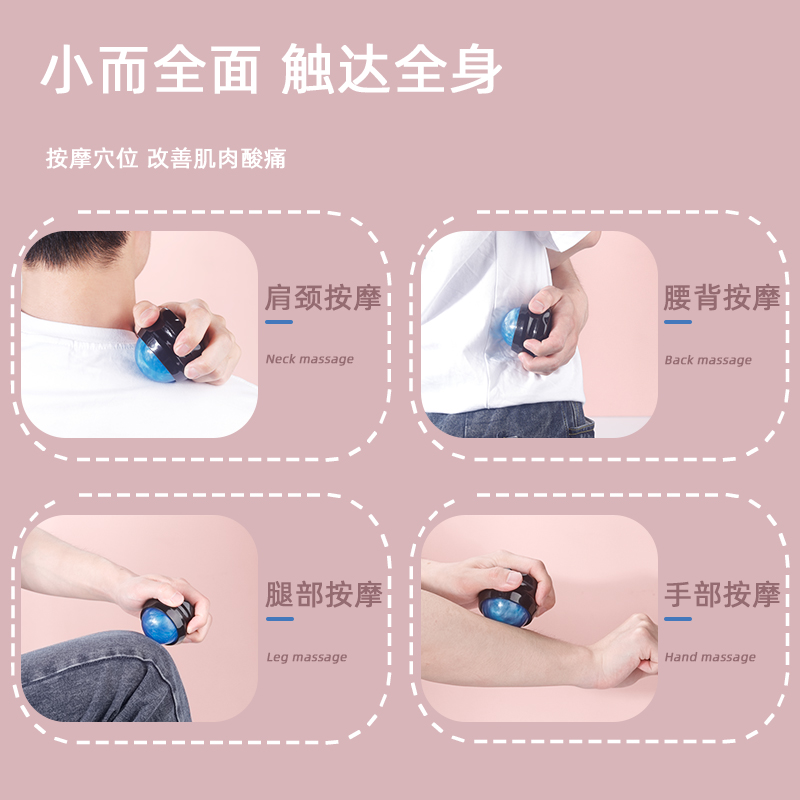 小而全面 触达全身

按摩穴位 改善肌肉酸痛

肩颈按摩

Neck massage

腰背按摩

Back massage

腿部按摩

Leg massage

手部按摩

Hand massage